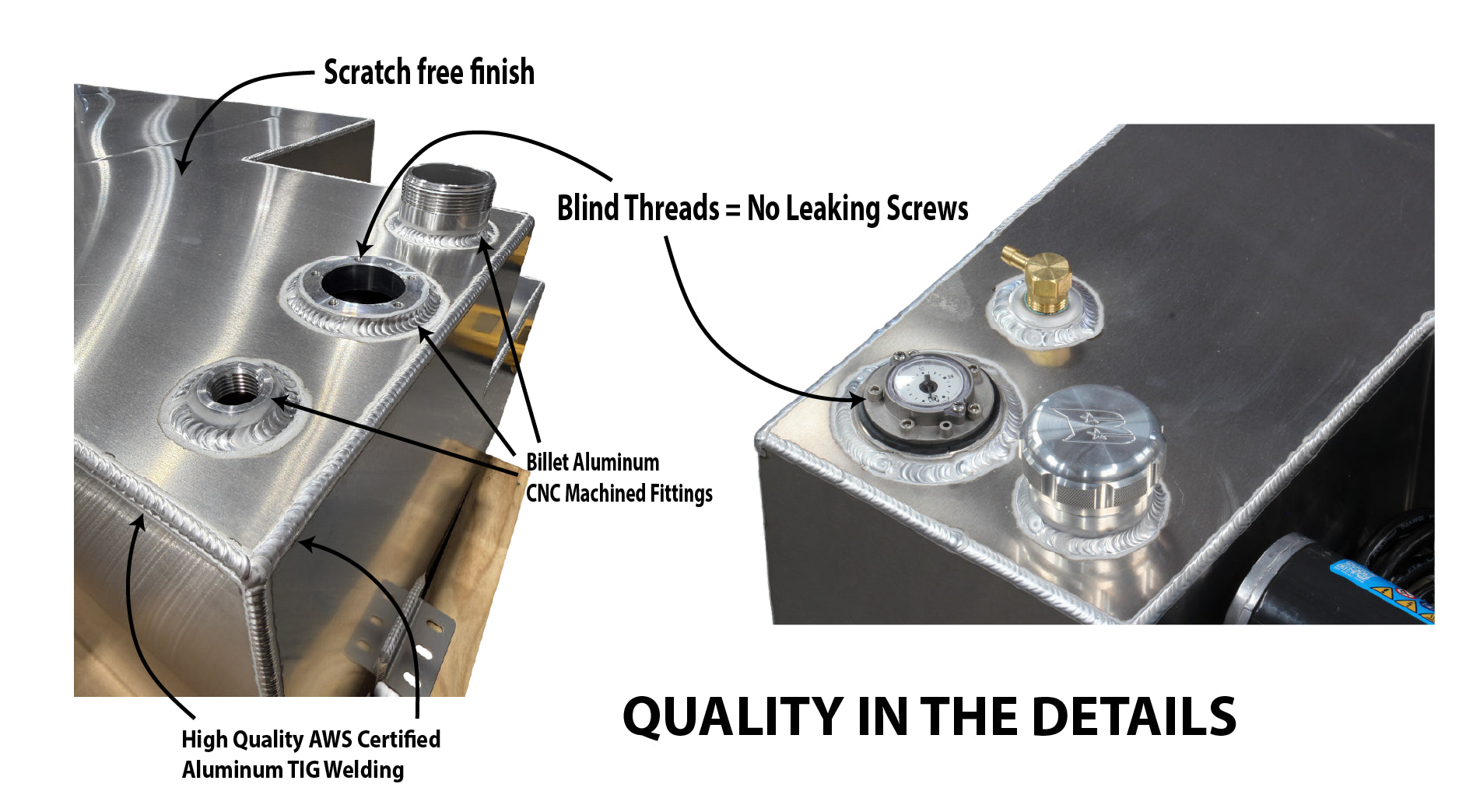 Scratch free finish

Blind Threads = No Leaking Screws

Billet Aluminum
CNC Machined Fittings

High Quality AWS Certified
Aluminum TIG Welding

QUALITY IN THE DETAILS